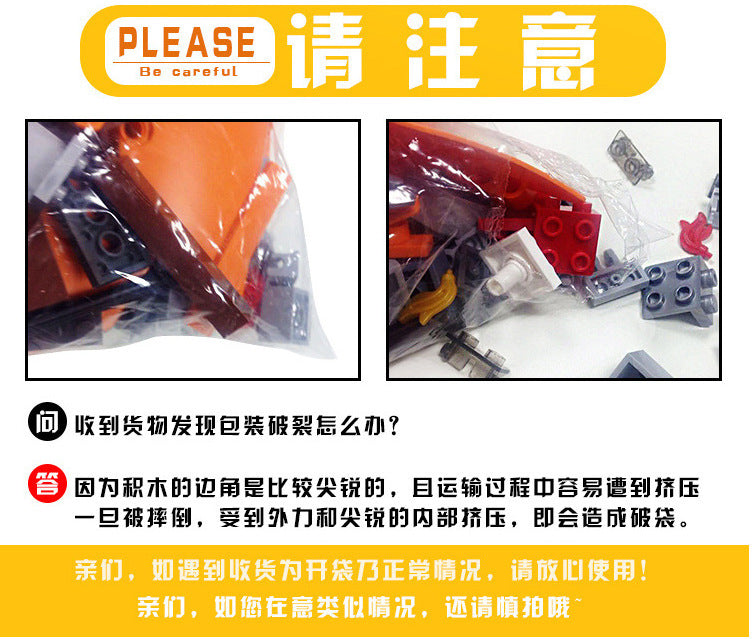 PLEASE
Be careful
请注意

问 收到货物发现包装破裂怎么办？

答 因为积木的边角是比较尖锐的，且运输过程中容易遭到挤压一旦被摔倒，受到外力和尖锐的内部挤压，即会造成破袋。

亲们，如遇到收货为开袋乃正常情况，请放心使用！
亲们，如您在意类似情况，还请慎拍哦~